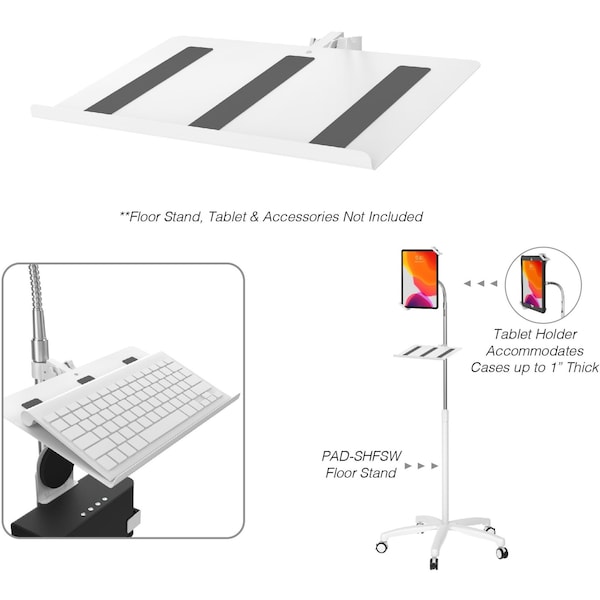 **Floor Stand, Tablet & Accessories Not Included

Tablet Holder Accommodates Cases up to 1" Thick

PAD-SHFSW Floor Stand